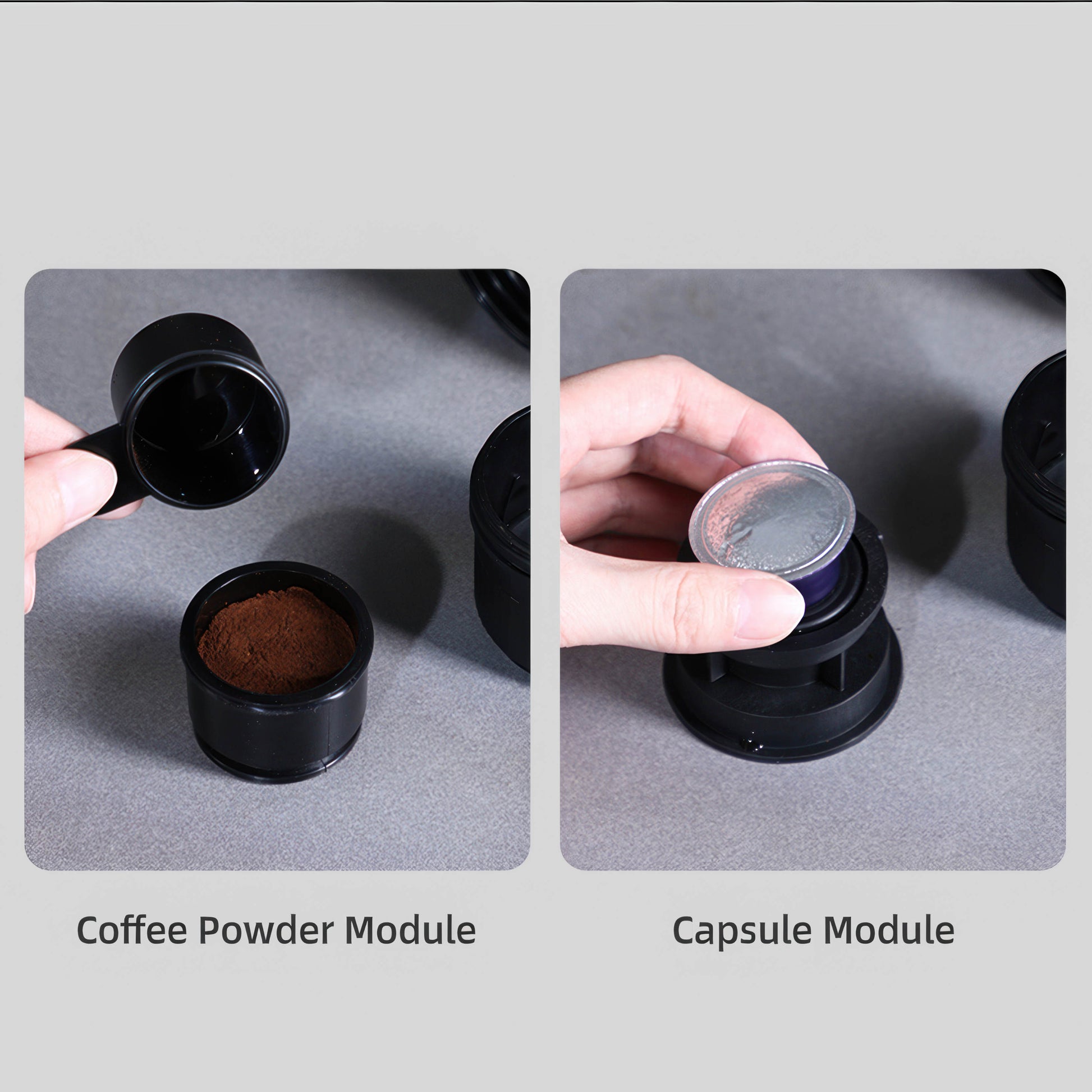 Coffee Powder Module

Capsule Module