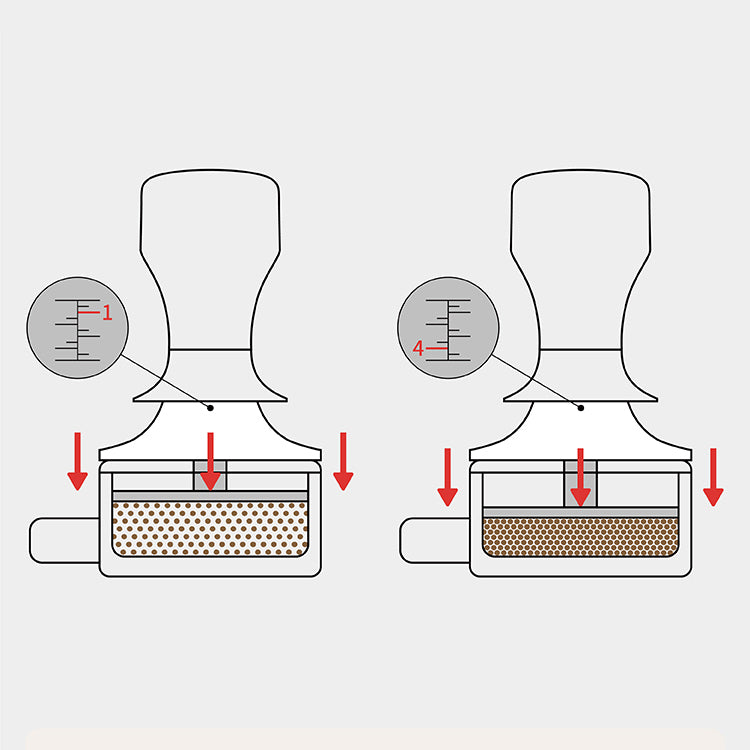 1

4