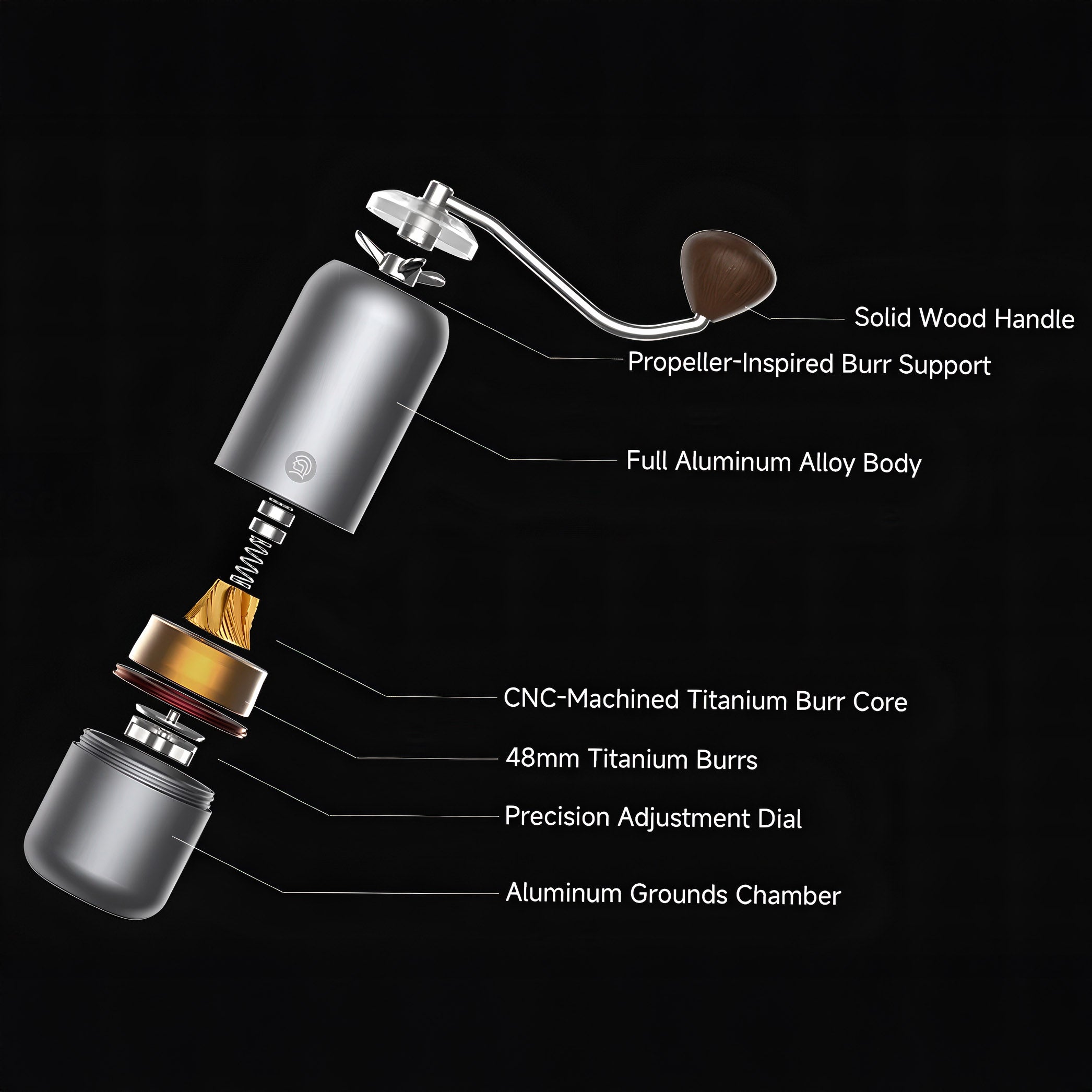 Solid Wood Handle

Propeller-Inspired Burr Support

Full Aluminum Alloy Body

CNC-Machined Titanium Burr Core

48mm Titanium Burrs

Precision Adjustment Dial

Aluminum Grounds Chamber