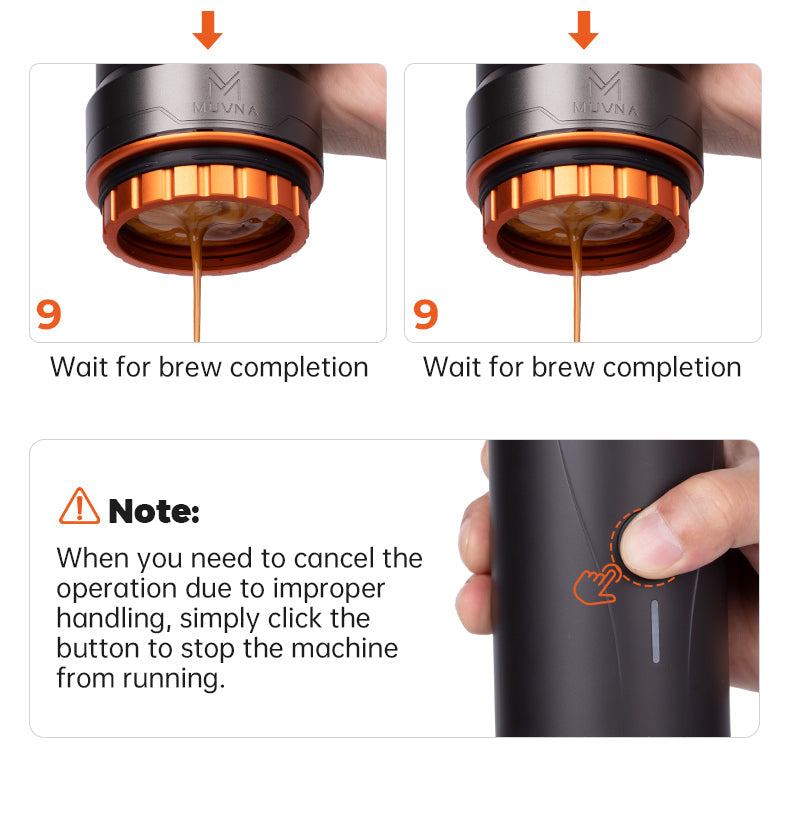 MUVNA
9
Wait for brew completion

MUVNA
9
Wait for brew completion

Note:
When you need to cancel the operation due to improper handling, simply click the button to stop the machine from running.