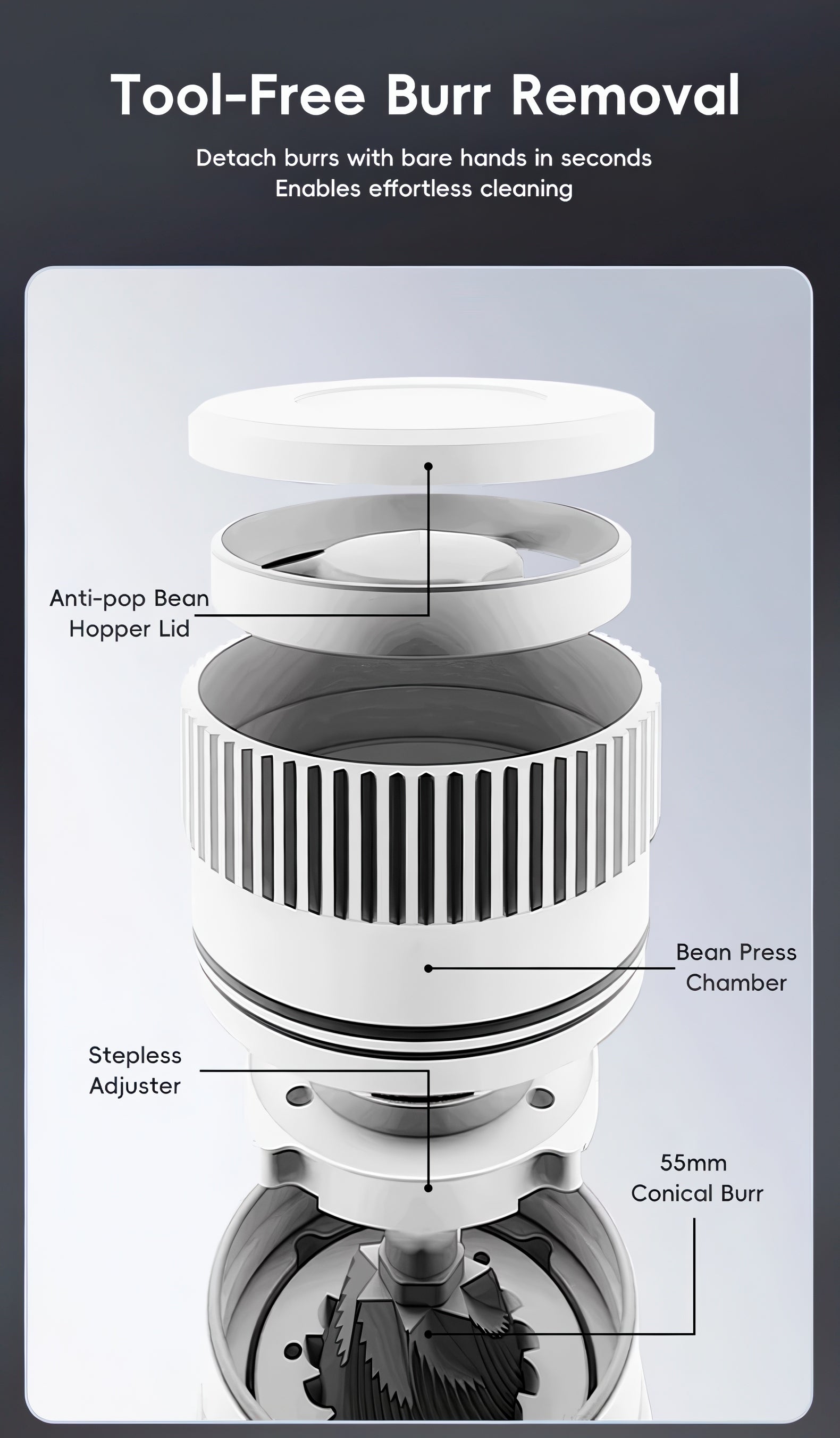 Tool-Free Burr Removal

Detach burrs with bare hands in seconds
Enables effortless cleaning

Anti-pop Bean Hopper Lid

Bean Press Chamber

Stepless Adjuster

55mm Conical Burr