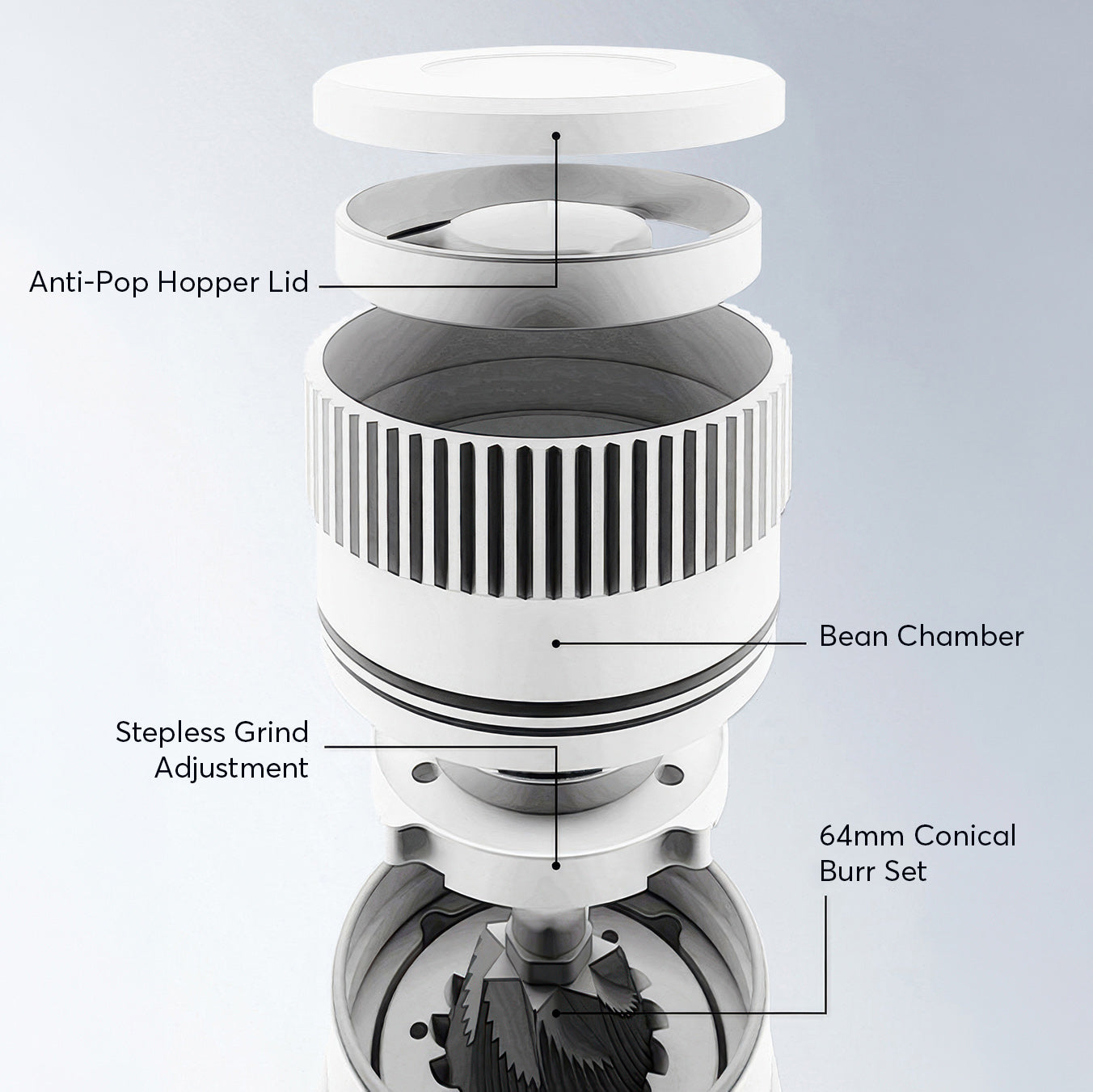 Anti-Pop Hopper Lid

Bean Chamber

Stepless Grind Adjustment

64mm Conical Burr Set