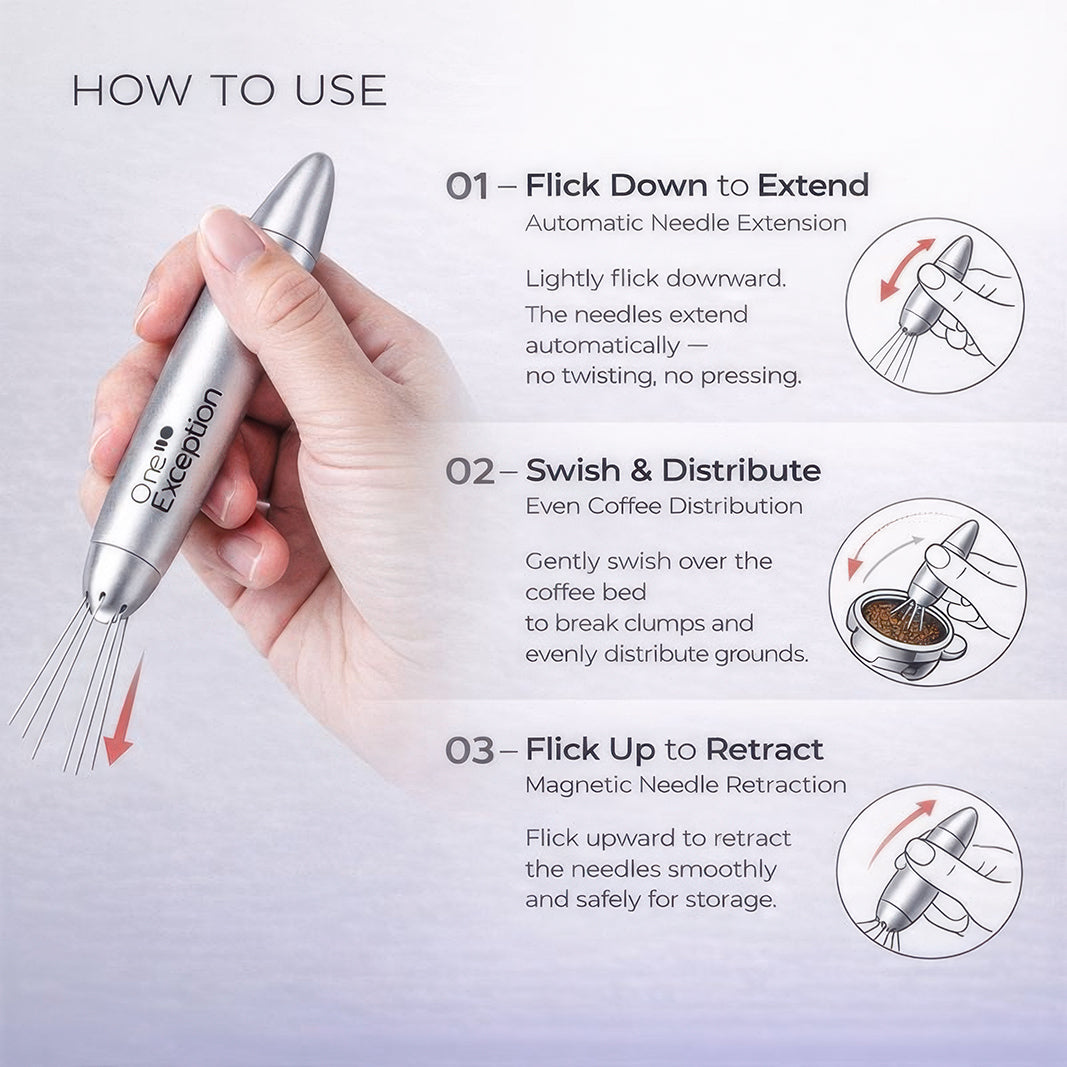 HOW TO USE

One Exception

01 – Flick Down to Extend
Automatic Needle Extension

Lightly flick dowrward. The needles extend automatically — no twisting, no pressing.

02 – Swish & Distribute
Even Coffee Distribution

Gently swish over the coffee bed to break clumps and evenly distribute grounds.

03 – Flick Up to Retract
Magnetic Needle Retraction

Flick upward to retract the needles smoothly and safely for storage.